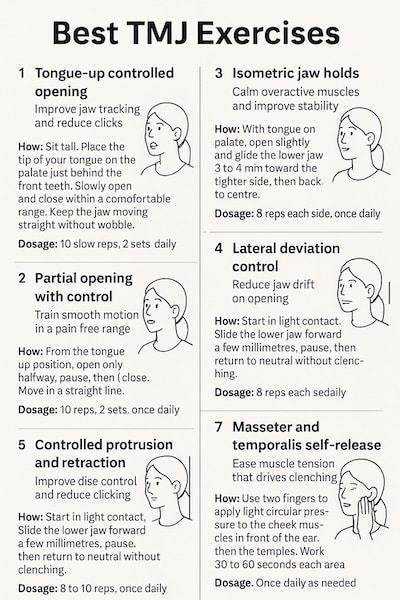 Best TMJ Exercises

1 Tongue-up controlled opening

Improve jaw tracking and reduce clicks

How: Sit tall. Place the tip of your tongue on the palate just behind the front teeth. Slowly open and close within a comofortable range. Keep the jaw moving straight without wobble.

Dosage: 10 slow reps, 2 sets daily

2 Partial opening with control

Train smooth motion in a pain free range

How: From the tongue up position, open only halfway, pause, then ( close. Move in a straight line.

Dosage: 10 reps, 2 sets, once daily

5 Controlled protrusion and retraction

Improve dise control and reduce clicking

How: Start in light contact, Slide the lower jaw forward a few millimetres, pause. then return to neutral without clenching.

Dosage: 8 to 10 reps, once daily

3 Isometric jaw holds

Calm overactive muscles and improve stability

How: With tongue on palate, open slightly and glide the lower jaw 3 to 4 mm toward the tighter side, then back to centre.

Dosage: 8 reps each side, once daily

4 Lateral deviation control

Reduce jaw drift on opening

How: Start in light contact. Slide the lower jaw forward a few millimetres, pause, then return to neutral without clenching.

Dosage: 8 reps each sedaily

7 Masseter and temporalis self-release

Ease muscle tension that drives clenching

How: Use two fingers to apply light circular pressure to the cheek muscles in front of the ear. then the temples. Work 30 to 60 seconds each area

Dosage. Once daily as needed